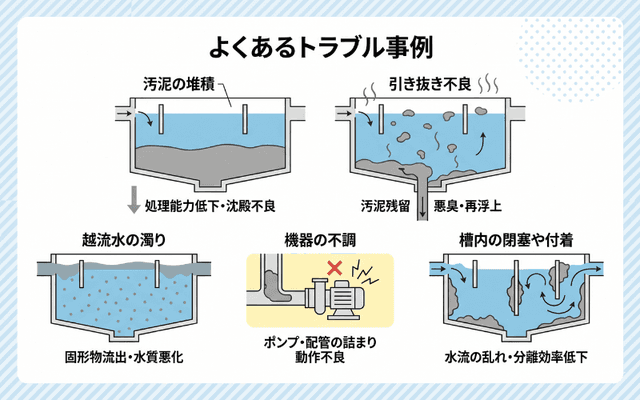 よくあるトラブル事例

汚泥の堆積

処理能力低下・沈殿不良

引き抜き不良

汚泥残留

悪臭・再浮上

越流水の濁り

固形物流出・水質悪化

機器の不調

ポンプ・配管の詰まり
動作不良

槽内の閉塞や付着

水流の乱れ・分離効率低下