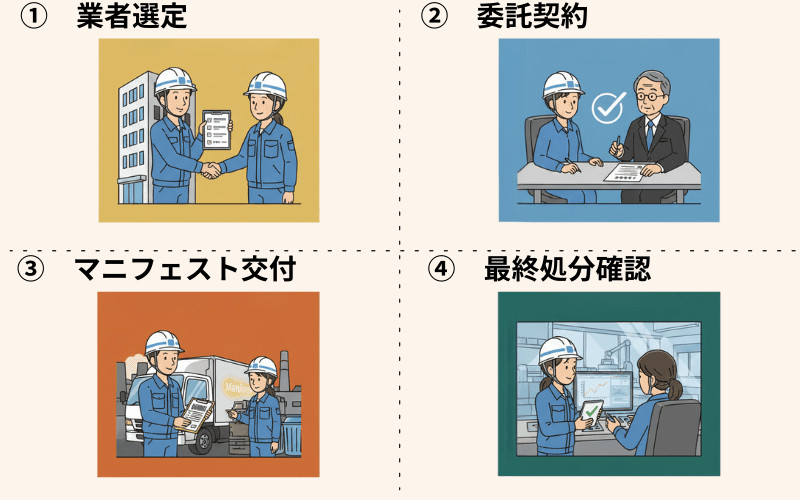 ① 業者選定

② 委託契約

③ マニフェスト交付

④ 最終処分確認