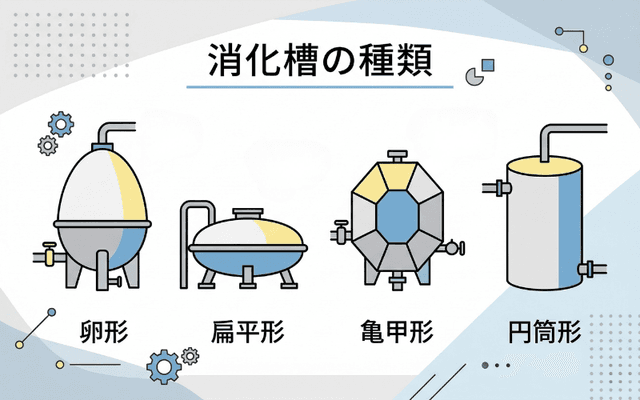 消化槽の種類

卵形

扁平形

亀甲形

円筒形