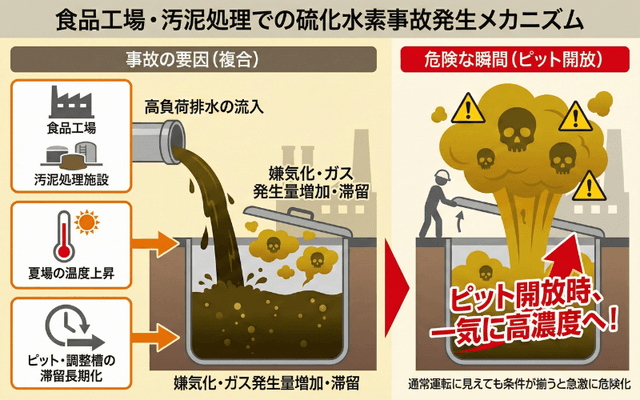 食品工場・汚泥処理での硫化水素事故発生メカニズム

事故の要因（複合）

食品工場

汚泥処理施設

夏場の温度上昇

ピット・調整槽の滞留長期化

高負荷排水の流入

嫌気化・ガス発生量増加・滞留

嫌気化・ガス発生量増加・滞留

危険な瞬間（ピット開放）

ピット開放時、一気に高濃度へ！

通常運転に見えても条件が揃うと急激に危険化