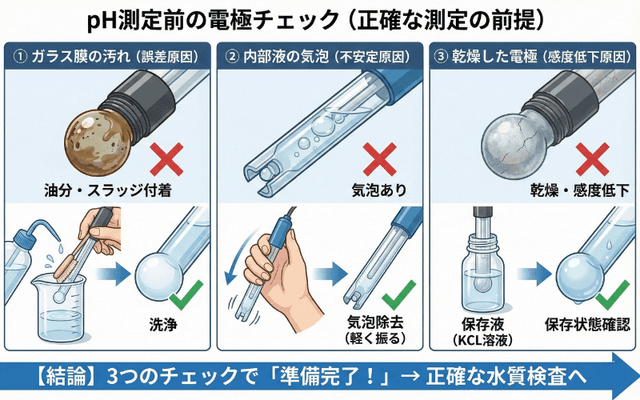 pH測定前の電極チェック（正確な測定の前提）

① ガラス膜の汚れ（誤差原因）

油分・スラッジ付着

洗浄

② 内部液の気泡（不安定原因）

気泡あり

気泡除去
（軽く振る）

③ 乾燥した電極（感度低下原因）

乾燥・感度低下

保存液
（KCL溶液）

保存状態確認

【結論】3つのチェックで「準備完了！」→ 正確な水質検査へ