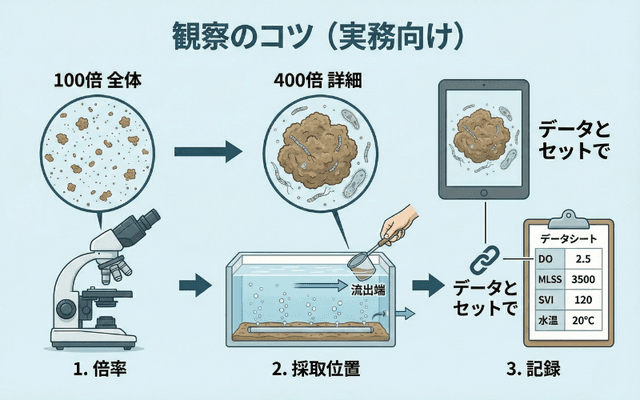 観察のコツ（実務向け）

100倍 全体

400倍 詳細

データとセットで

流出端

データとセットで

データシート

| DO | 2.5 |
|---|---|
| MLSS | 3500 |
| SVI | 120 |
| 水温 | 20°C |

1. 倍率

2. 採取位置

3. 記録