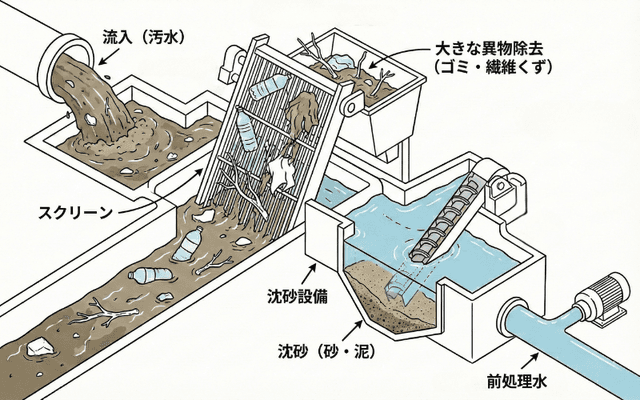 流入（汚水）

大きな異物除去
（ゴミ・繊維くず）

スクリーン

沈砂設備

沈砂（砂・泥）

前処理水