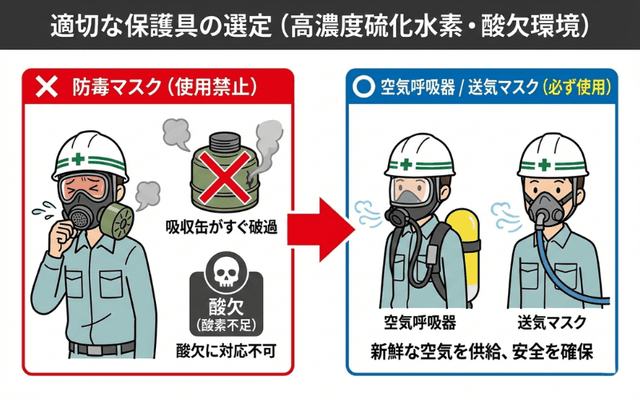 適切な保護具の選定（高濃度硫化水素・酸欠環境）

✕ 防毒マスク（使用禁止）

吸収缶がすぐ破過

酸欠
（酸素不足）

酸欠に対応不可

○ 空気呼吸器 / 送気マスク（必ず使用）

空気呼吸器

送気マスク

新鮮な空気を供給、安全を確保