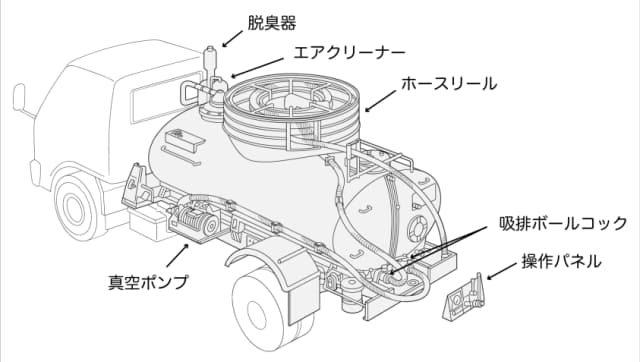 脱臭器
エアクリーナー
ホースリール
吸排ボールコック
操作パネル
真空ポンプ