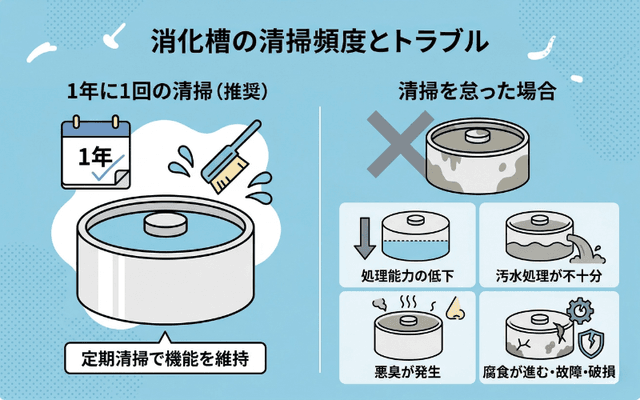 消化槽の清掃頻度とトラブル

1年に1回の清掃（推奨）

1年

定期清掃で機能を維持

清掃を怠った場合

処理能力の低下

汚水処理が不十分

悪臭が発生

腐食が進む・故障・破損