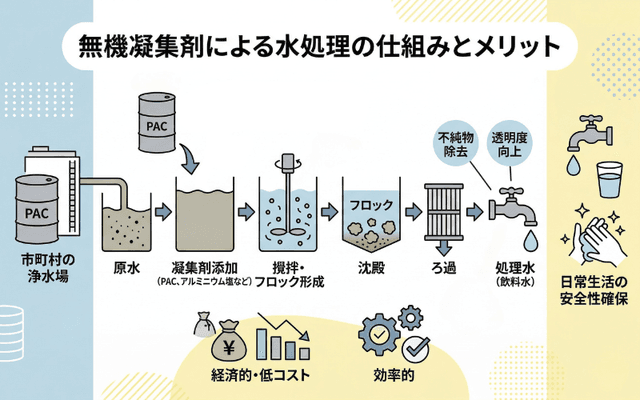 無機凝集剤による水処理の仕組みとメリット

PAC

PAC

市町村の浄水場

原水

凝集剤添加
(PAC、アルミニウム塩など)

攪拌・フロック形成

フロック

沈殿

ろ過

不純物除去

透明度向上

処理水
(飲料水)

日常生活の安全性確保

¥

経済的・低コスト

効率的