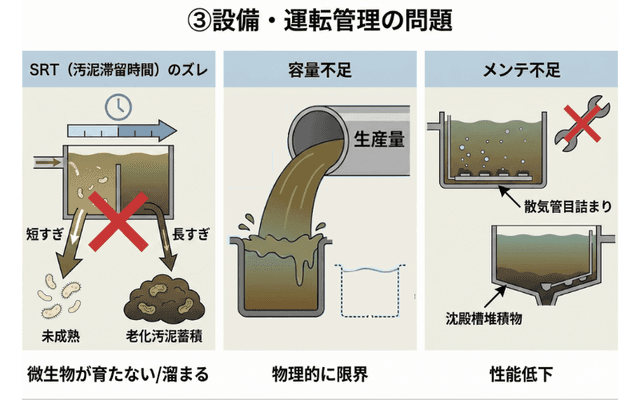 ③設備・運転管理の問題

SRT（汚泥滞留時間）のズレ

短すぎ

長すぎ

未成熟

老化汚泥蓄積

微生物が育たない/溜まる

容量不足

生産量

物理的に限界

メンテ不足

散気管目詰まり

沈殿槽堆積物

性能低下