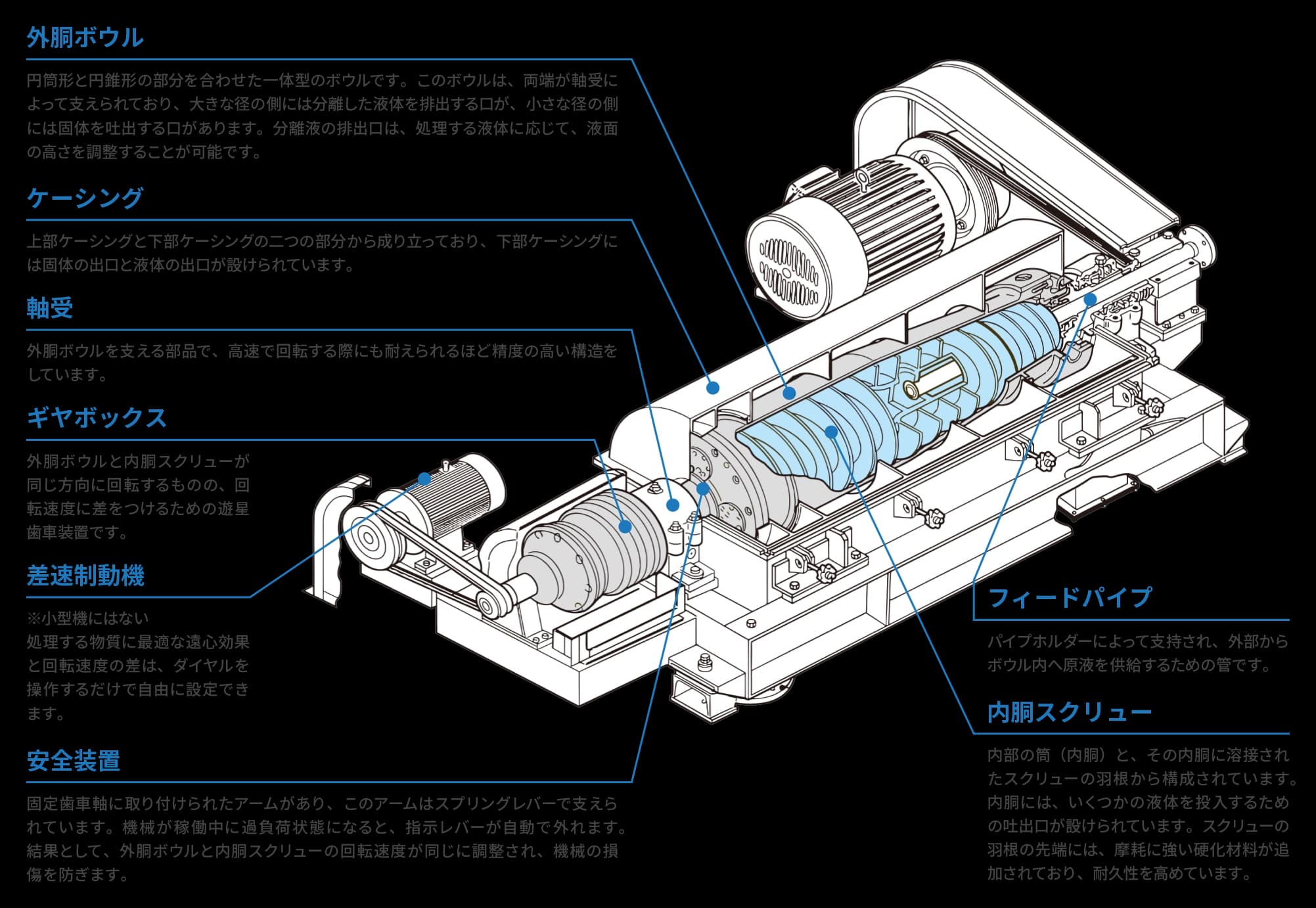 外胴ボウル

円筒形と円錐形の部分を合わせた一体型のボウルです。このボウルは、両端が軸受によって支えられており、大きな径の側には分離した液体を排出する口が、小さな径の側には固体を吐出する口があります。分離液の排出口は、処理する液体に応じて、液面の高さを調整することが可能です。

ケーシング

上部ケーシングと下部ケーシングの二つの部分から成り立っており、下部ケーシングには固体の出口と液体の出口が設けられています。

軸受

外胴ボウルを支える部品で、高速で回転する際にも耐えられるほど精度の高い構造をしています。

ギヤボックス

外胴ボウルと内胴スクリューが同じ方向に回転するものの、回転速度に差をつけるための遊星歯車装置です。

差速制動機

※小型機にはない
処理する物質に最適な遠心効果と回転速度の差は、ダイヤルを操作するだけで自由に設定できます。

安全装置

固定歯車軸に取り付けられたアームがあり、このアームはスプリングレバーで支えられています。機械が稼働中に過負荷状態になると、指示レバーが自動で外れます。結果として、外胴ボウルと内胴スクリューの回転速度が同じに調整され、機械の損傷を防ぎます。

フィードパイプ

パイプホルダーによって支持され、外部からボウル内へ原液を供給するための管です。

内胴スクリュー

内部の筒（内胴）と、その内胴に溶接されたスクリューの羽根から構成されています。内胴には、いくつかの液体を投入するための吐出口が設けられています。スクリューの羽根の先端には、摩耗に強い硬化材料が追加されており、耐久性を高めています。